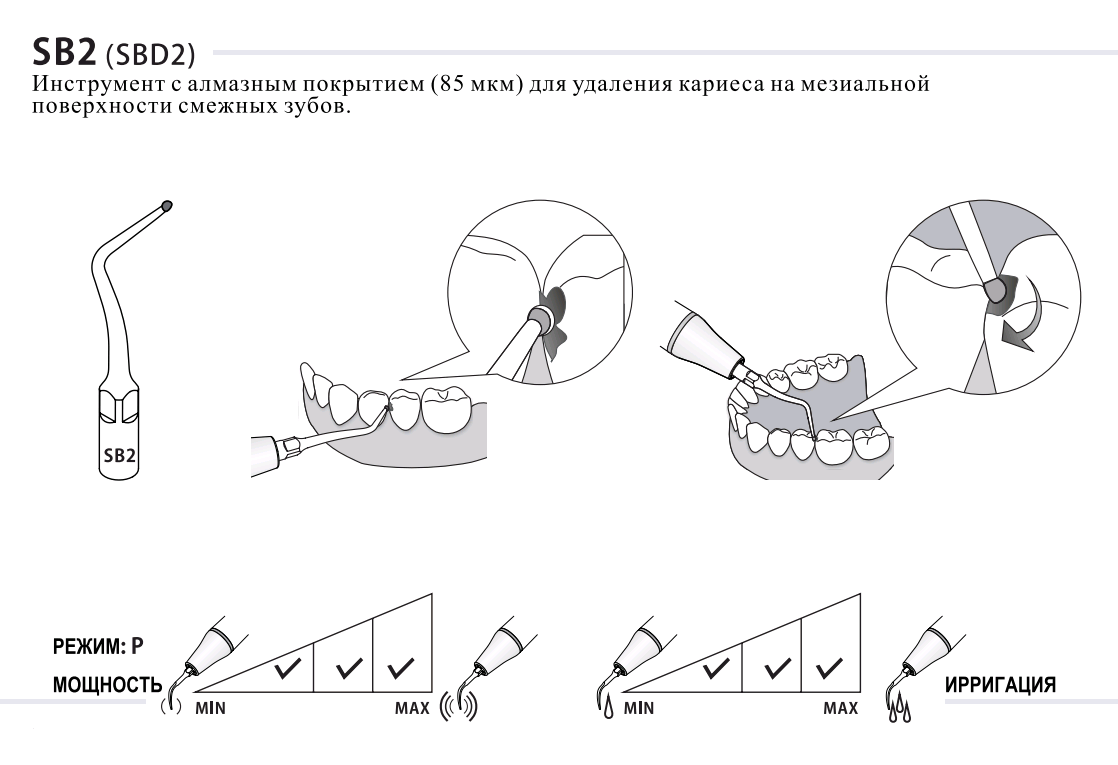 SB2 (SBD2)
Инструмент с алмазным покрытием (85 мкм) для удаления кариеса на мезиальной поверхности смежных зубов.

SB2

РЕЖИМ: P
МОЩНОСТЬ
MIN
MAX
MIN
MAX
ИРРИГАЦИЯ